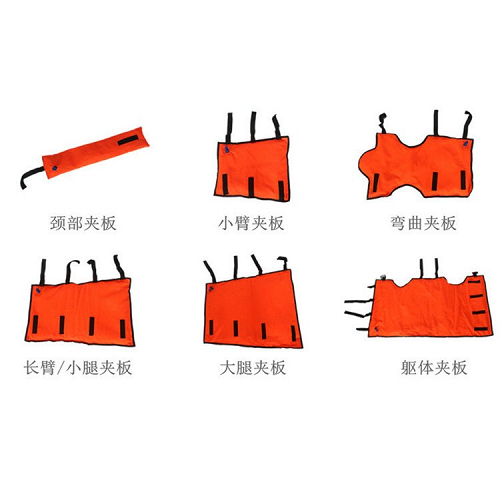 颈部夹板

小臂夹板

弯曲夹板

长臂/小腿夹板

大腿夹板

躯体夹板